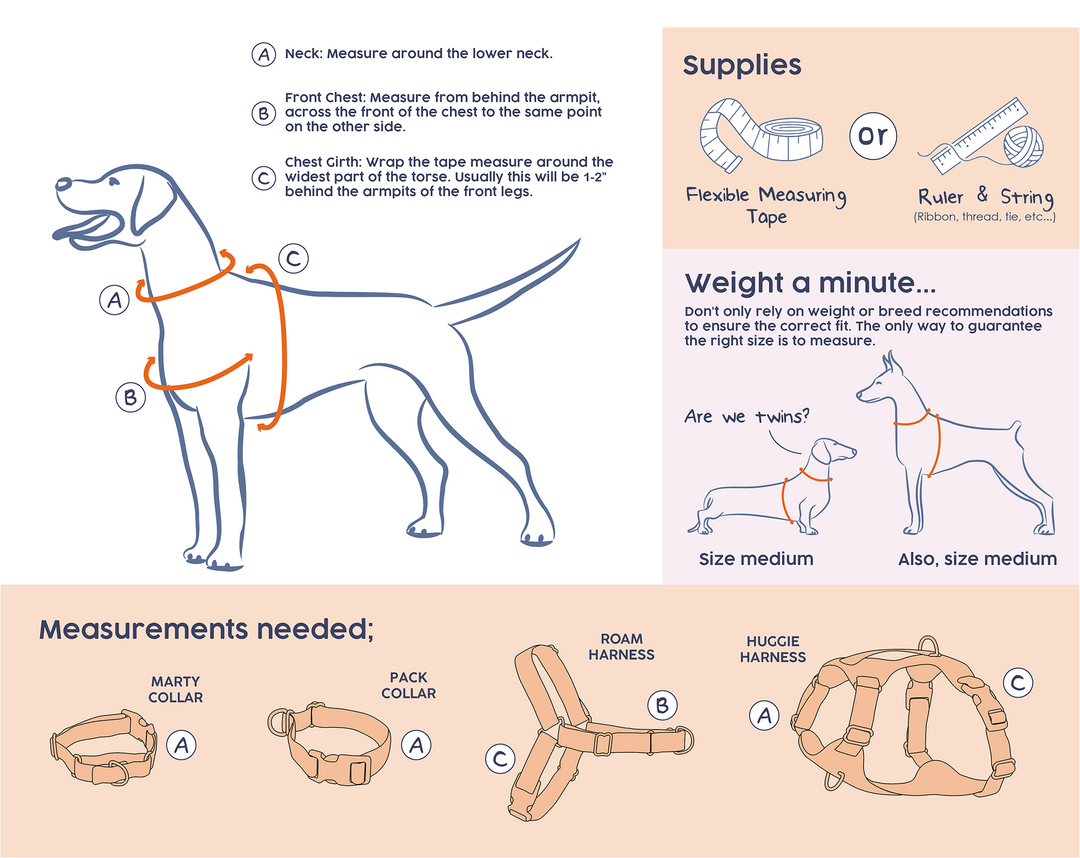 A Neck: Measure around the lower neck.

B Front Chest: Measure from behind the armpit, across the front of the chest to the same point on the other side.

C Chest Girth: Wrap the tape measure around the widest part of the torse. Usually this will be 1-2" behind the armpits of the front legs.

A

B

C

Supplies

Flexible Measuring Tape

or

Ruler & String
(Ribbon, thread, tie, etc...)

Weight a minute...

Don't only rely on weight or breed recommendations to ensure the correct fit. The only way to guarantee the right size is to measure.

Are we twins?

Size medium

Also, size medium

Measurements needed;

MARTY COLLAR
A

PACK COLLAR
A

ROAM HARNESS
B
C

HUGGIE HARNESS
A
C